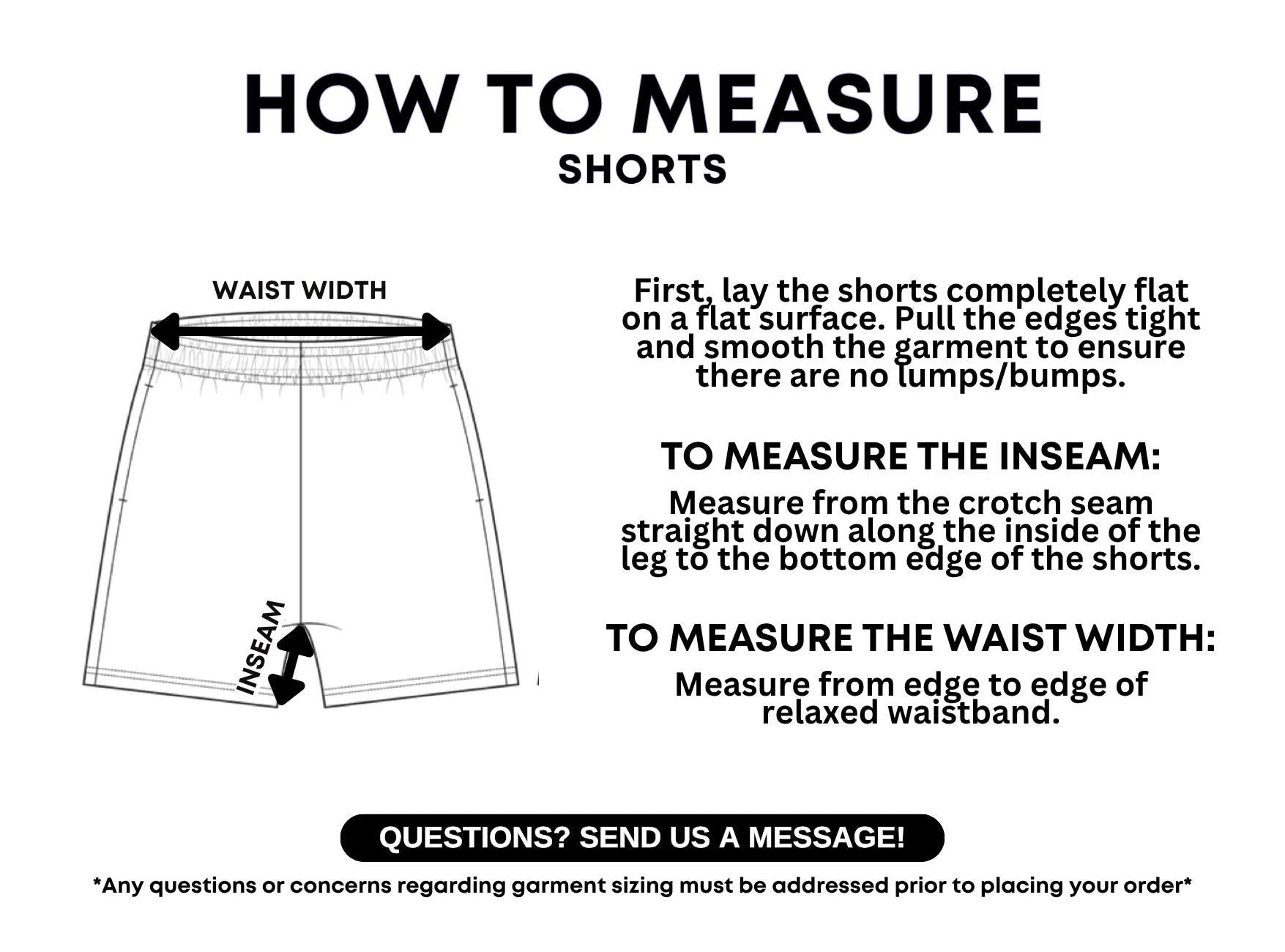 HOW TO MEASURE
SHORTS

WAIST WIDTH

INSEAM

First, lay the shorts completely flat on a flat surface. Pull the edges tight and smooth the garment to ensure there are no lumps/bumps.

TO MEASURE THE INSEAM:
Measure from the crotch seam straight down along the inside of the leg to the bottom edge of the shorts.

TO MEASURE THE WAIST WIDTH:
Measure from edge to edge of relaxed waistband.

QUESTIONS? SEND US A MESSAGE!

*Any questions or concerns regarding garment sizing must be addressed prior to placing your order*