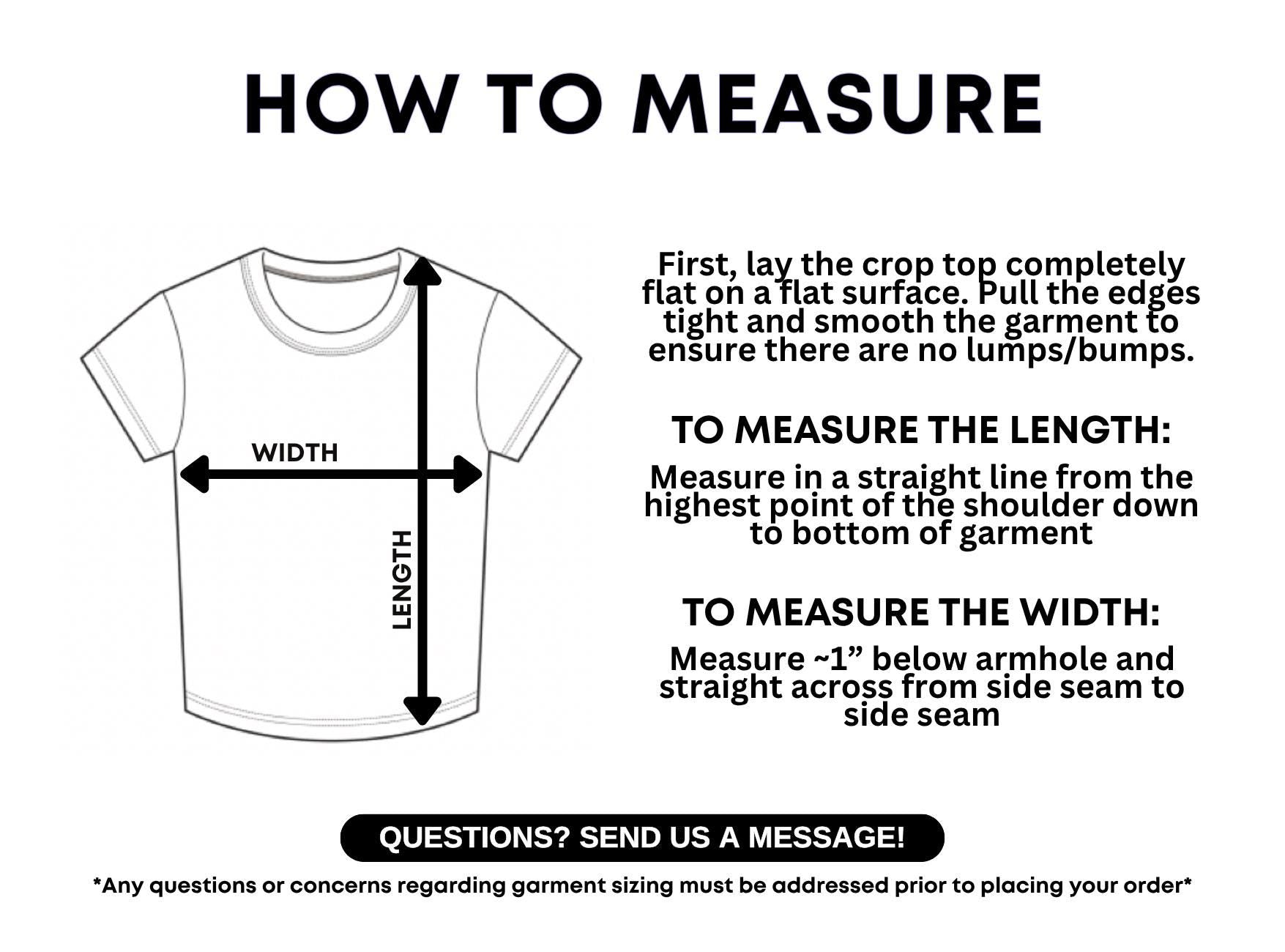 HOW TO MEASURE

WIDTH

LENGTH

First, lay the crop top completely flat on a flat surface. Pull the edges tight and smooth the garment to ensure there are no lumps/bumps.

TO MEASURE THE LENGTH:

Measure in a straight line from the highest point of the shoulder down to bottom of garment

TO MEASURE THE WIDTH:

Measure ~1” below armhole and straight across from side seam to side seam

QUESTIONS? SEND US A MESSAGE!

*Any questions or concerns regarding garment sizing must be addressed prior to placing your order*