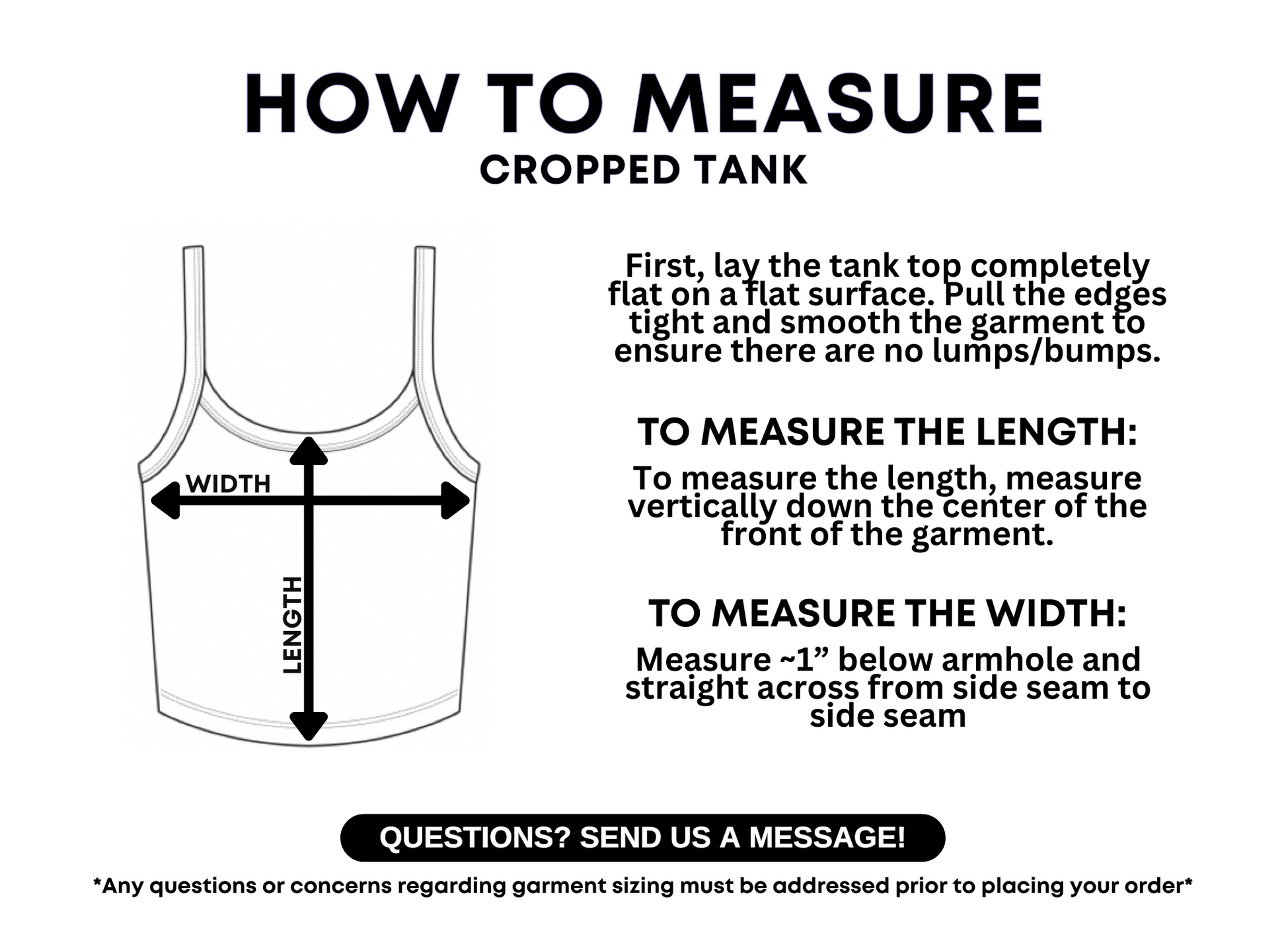 HOW TO MEASURE
CROPPED TANK

WIDTH

LENGTH

First, lay the tank top completely flat on a flat surface. Pull the edges tight and smooth the garment to ensure there are no lumps/bumps.

TO MEASURE THE LENGTH:

To measure the length, measure vertically down the center of the front of the garment.

TO MEASURE THE WIDTH:

Measure ~1” below armhole and straight across from side seam to side seam

QUESTIONS? SEND US A MESSAGE!

*Any questions or concerns regarding garment sizing must be addressed prior to placing your order*